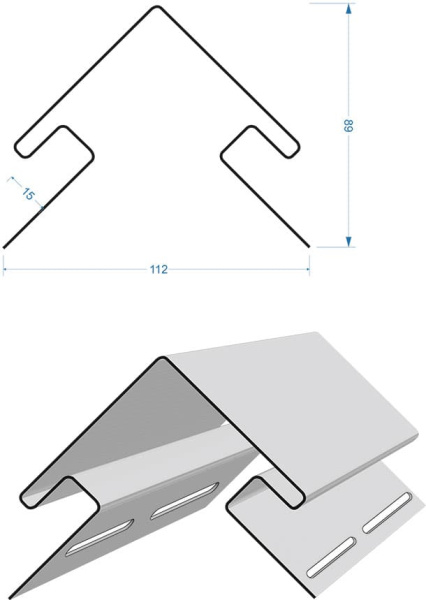 89
15
112